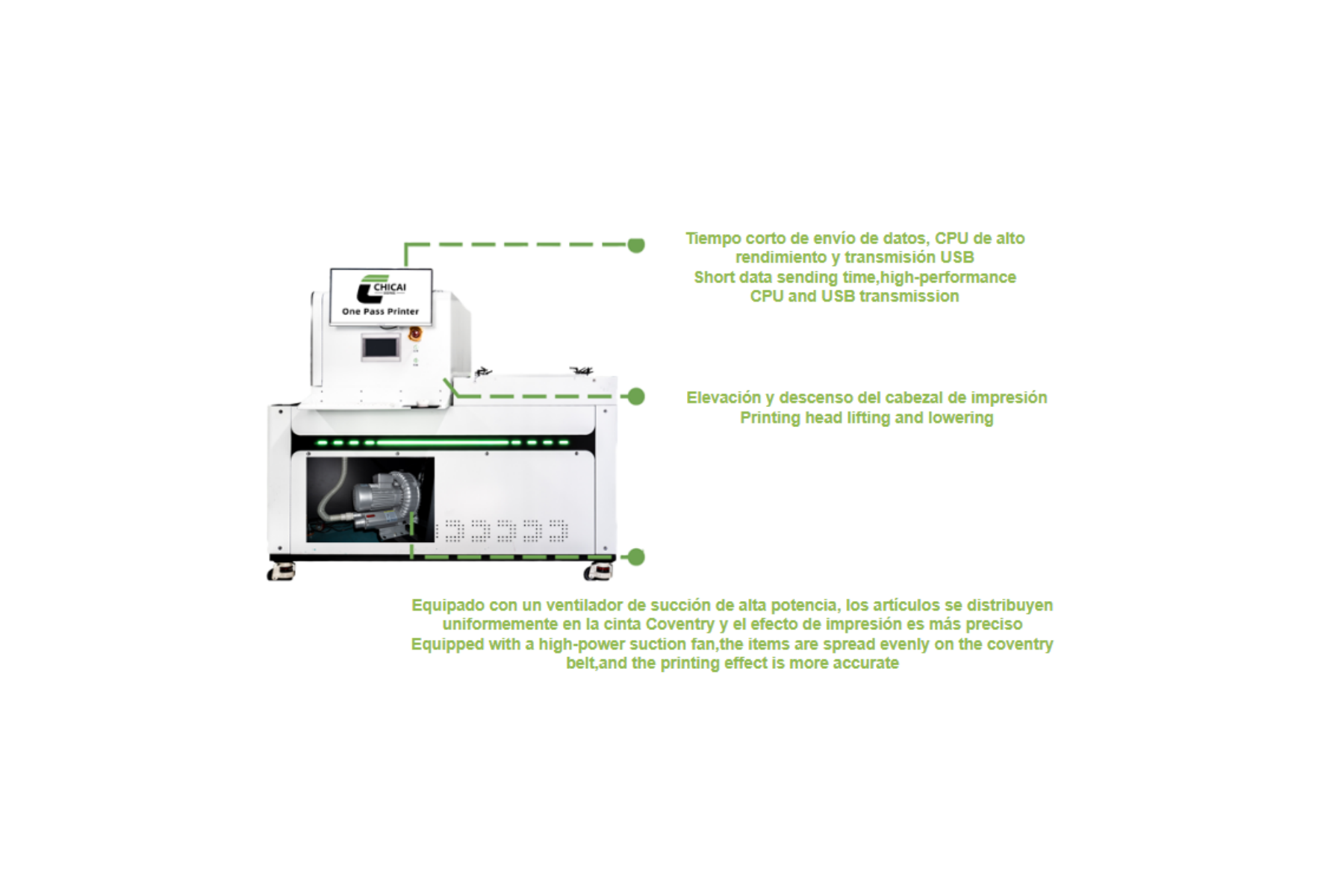 CHICAI
One Pass Printer

Tiempo corto de envío de datos, CPU de alto rendimiento y transmisión USB
Short data sending time,high-performance CPU and USB transmission

Elevación y descenso del cabezal de impresión
Printing head lifting and lowering

Equipado con un ventilador de succión de alta potencia, los artículos se distribuyen uniformemente en la cinta Coventry y el efecto de impresión es más preciso
Equipped with a high-power suction fan,the items are spread evenly on the coventry belt,and the printing effect is more accurate